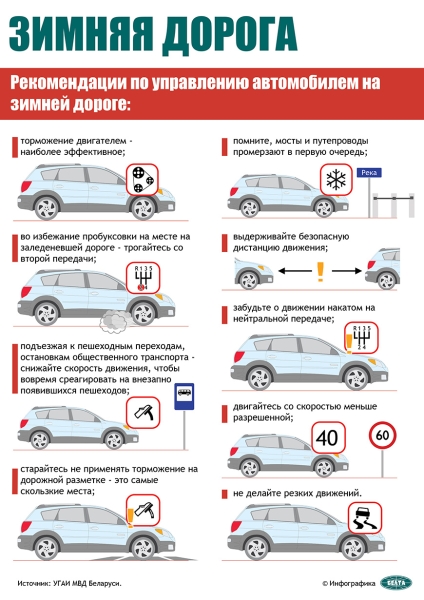 ЗИМНЯЯ ДОРОГА

Рекомендации по управлению автомобилем на зимней дороге:

торможение двигателем - наиболее эффективное;

во избежание пробуксовки на месте на заледеневшей дороге - трогайтесь со второй передачи;

R 1 3 5
2 4

подъезжая к пешеходным переходам, остановкам общественного транспорта - снижайте скорость движения, чтобы вовремя среагировать на внезапно появившихся пешеходов;

старайтесь не применять торможение на дорожной разметке - это самые скользкие места;

помните, мосты и путепроводы промерзают в первую очередь;

Река

выдерживайте безопасную дистанцию движения;

забудьте о движении накатом на нейтральной передаче;

R 1 3 5
2 4

двигайтесь со скоростью меньше разрешенной;

40

60

не делайте резких движений.

Источник: УГАИ МВД Беларуси.

© Инфографика БЕЛТА